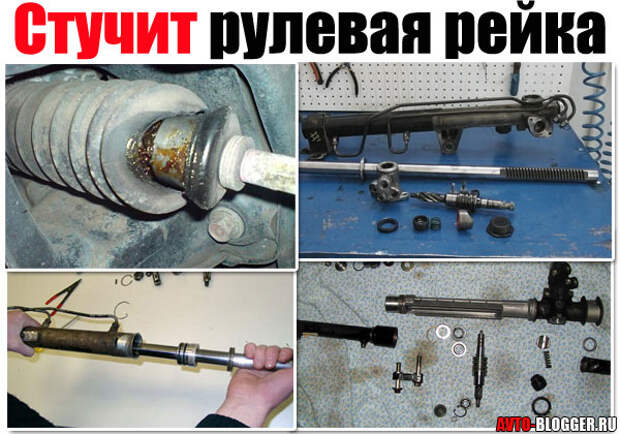 Стучит рулевая рейка

AVTO-BLOGGER.RU