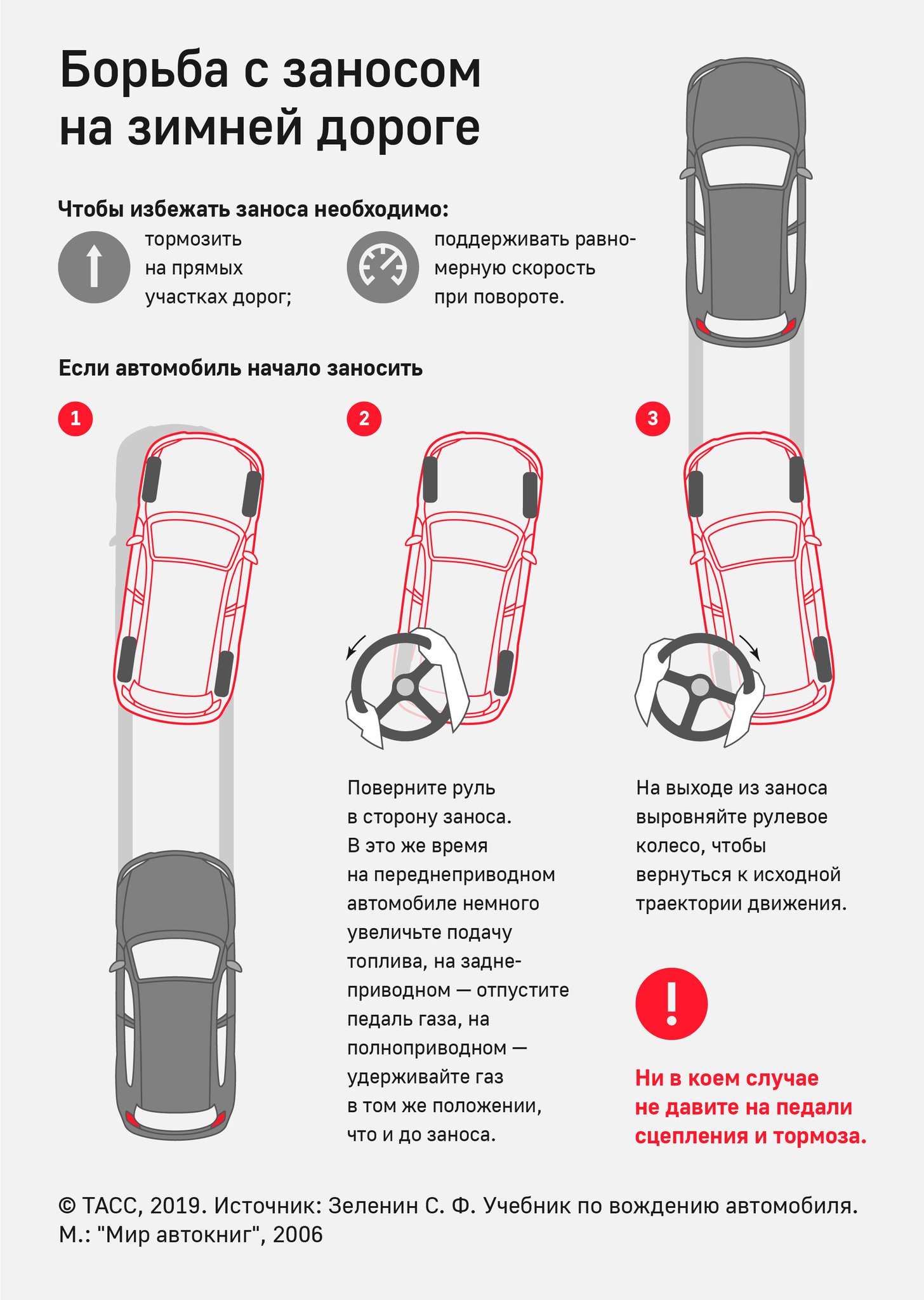 Борьба с заносом на зимней дороге

Чтобы избежать заноса необходимо:

тормозить на прямых участках дорог;

поддерживать равномерную скорость при повороте.

Если автомобиль начало заносить

1

2

3

Поверните руль в сторону заноса. В это же время на переднеприводном автомобиле немного увеличьте подачу топлива, на заднеприводном — отпустите педаль газа, на полноприводном — удерживайте газ в том же положении, что и до заноса.

На выходе из заноса выровняйте рулевое колесо, чтобы вернуться к исходной траектории движения.

!

Ни в коем случае не давите на педали сцепления и тормоза.

© ТАСС, 2019. Источник: Зеленин С. Ф. Учебник по вождению автомобиля. М.: "Мир автокниг", 2006